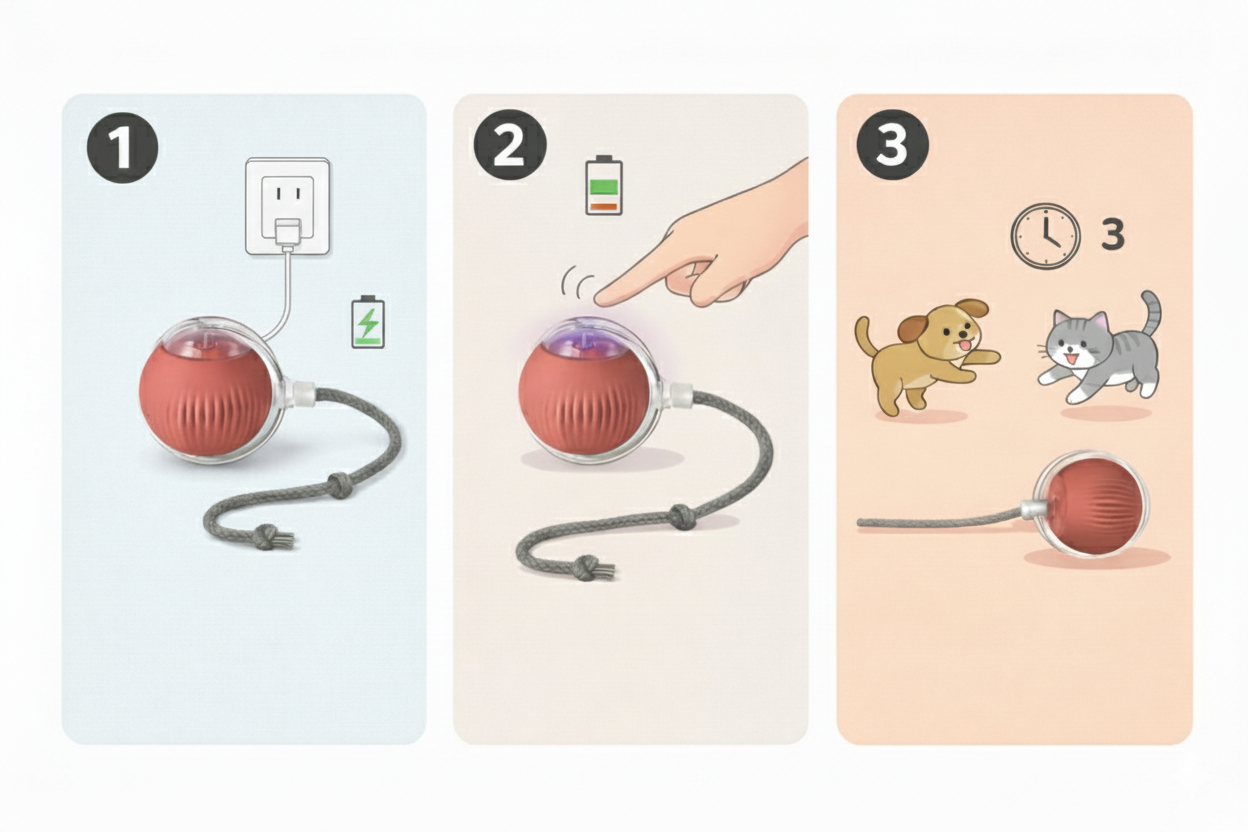 1

2

3

3